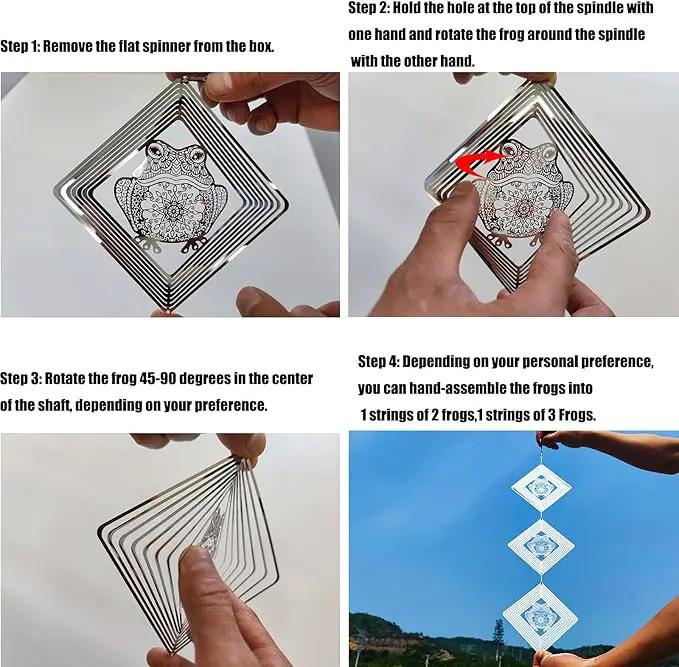 Step 1: Remove the flat spinner from the box.

Step 2: Hold the hole at the top of the spindle with one hand and rotate the frog around the spindle with the other hand.

Step 3: Rotate the frog 45-90 degrees in the center of the shaft, depending on your preference.

Step 4: Depending on your personal preference, you can hand-assemble the frogs into 1 strings of 2 frogs,1 strings of 3 Frogs.