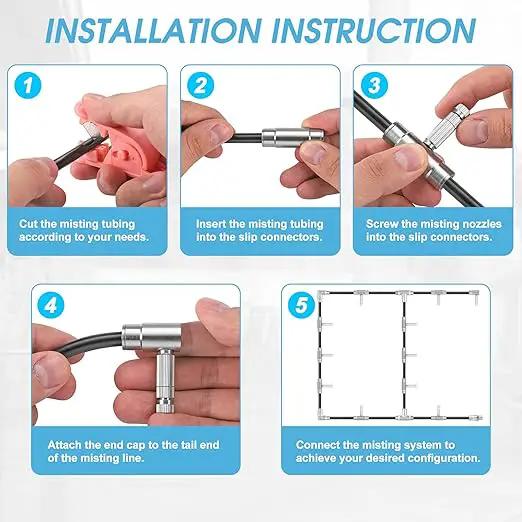 INSTALLATION INSTRUCTION

1

Cut the misting tubing according to your needs.

2

Insert the misting tubing into the slip connectors.

3

Screw the misting nozzles into the slip connectors.

4

Attach the end cap to the tail end of the misting line.

5

Connect the misting system to achieve your desired configuration.