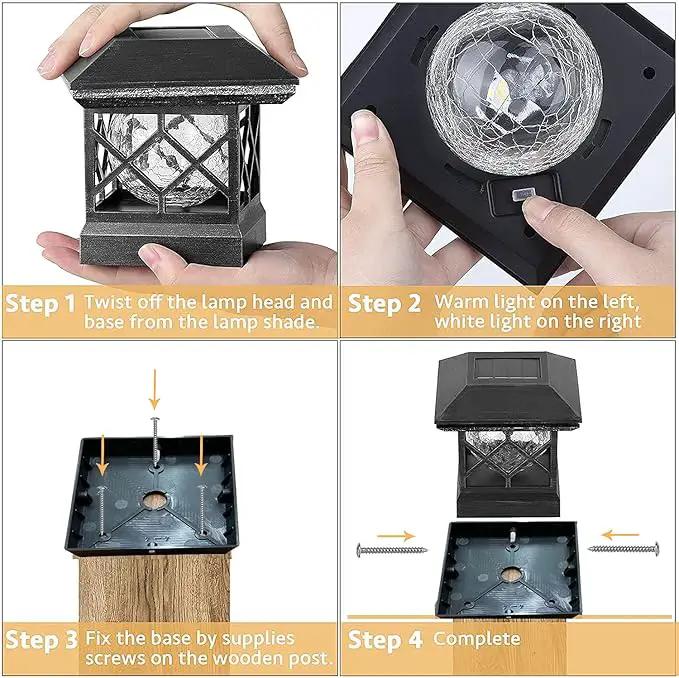 Step 1 Twist off the lamp head and base from the lamp shade.

Step 2 Warm light on the left, white light on the right

Step 3 Fix the base by supplies screws on the wooden post.

Step 4 Complete