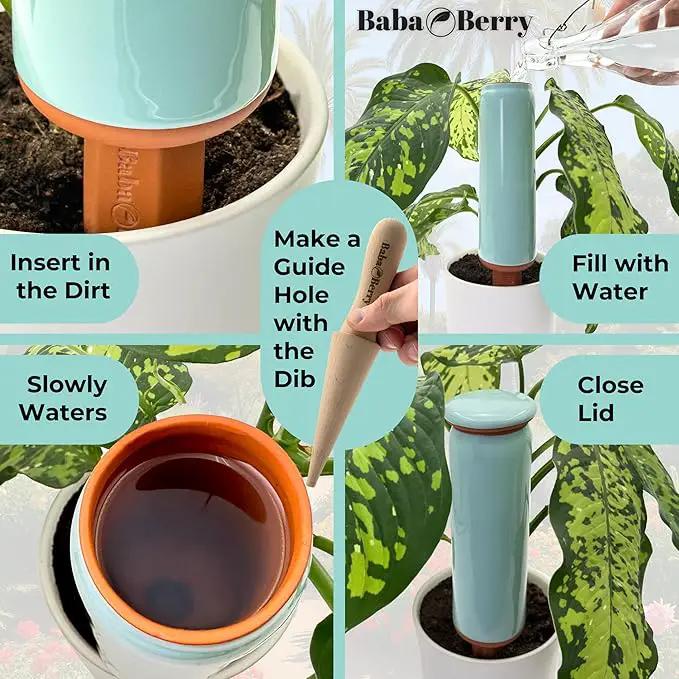 Baba Berry

Baba

Insert in the Dirt

Make a Guide Hole with the Dib

Baba Berry

Fill with Water

Slowly Waters

Close Lid