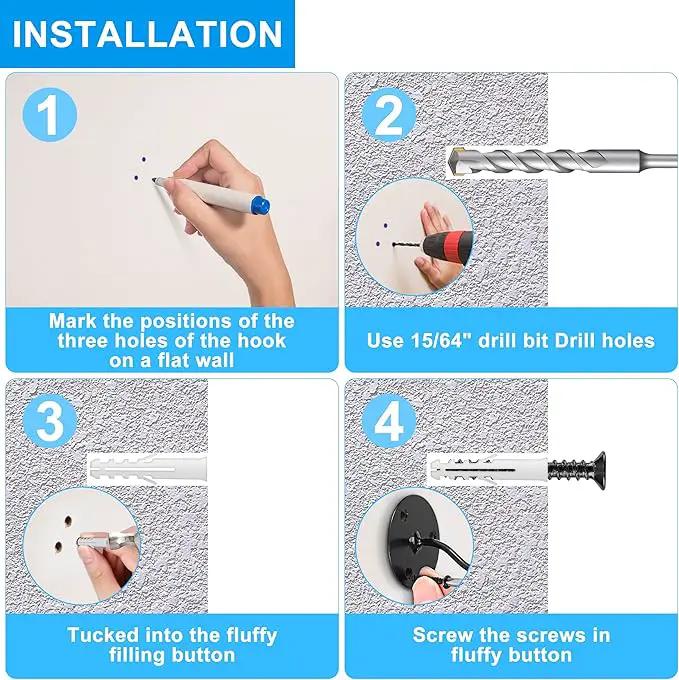 INSTALLATION

1

Mark the positions of the three holes of the hook on a flat wall

2

Use 15/64" drill bit Drill holes

3

Tucked into the fluffy filling button

4

Screw the screws in fluffy button