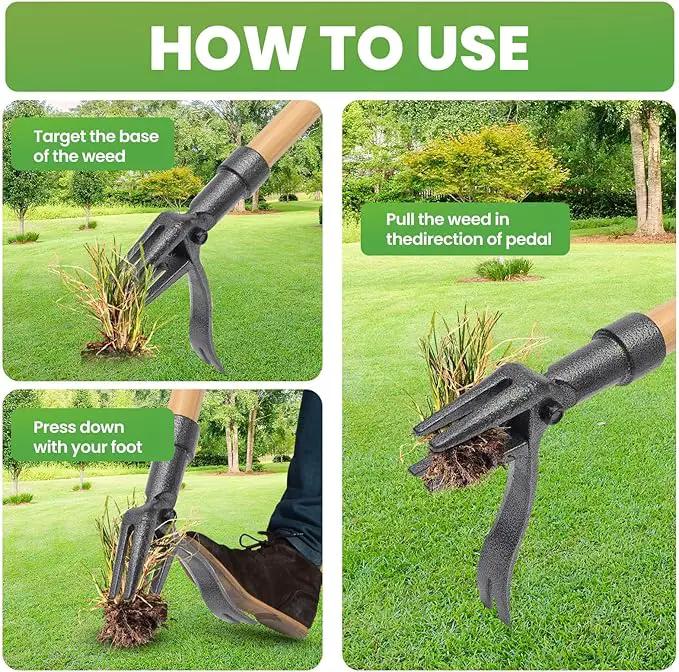 HOW TO USE

Target the base of the weed

Press down with your foot

Pull the weed in thedirection of pedal