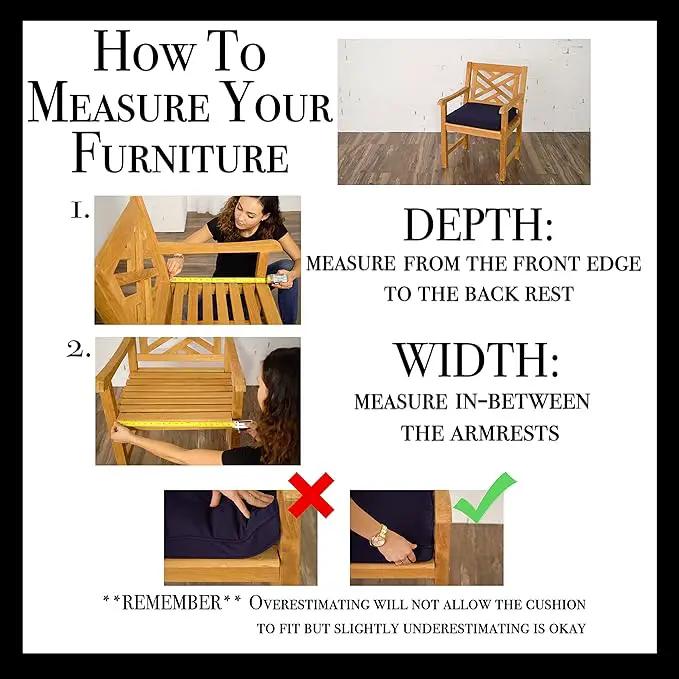 How To Measure Your Furniture

1.

DEPTH:
MEASURE FROM THE FRONT EDGE TO THE BACK REST

2.

WIDTH:
MEASURE IN-BETWEEN THE ARMRESTS

**REMEMBER** Overestimating will not allow the cushion to fit but slightly underestimating is okay