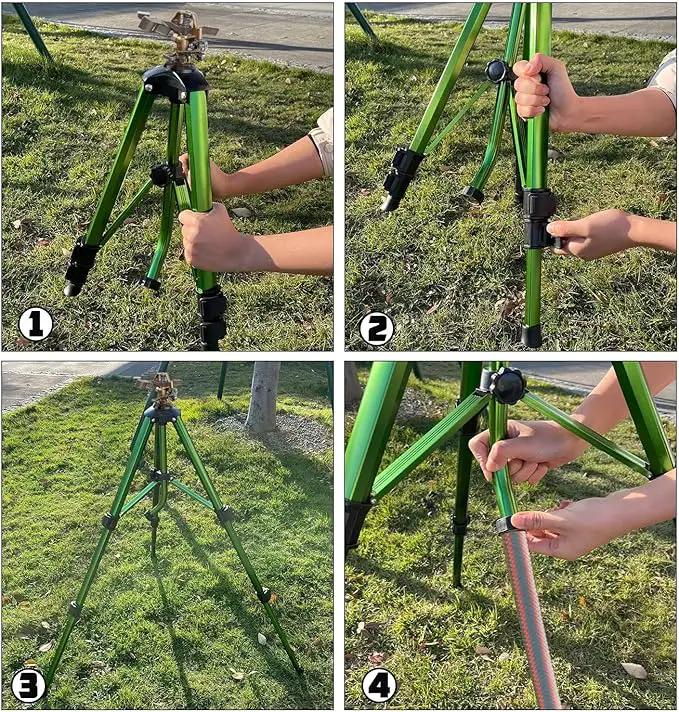 1

2

3

4