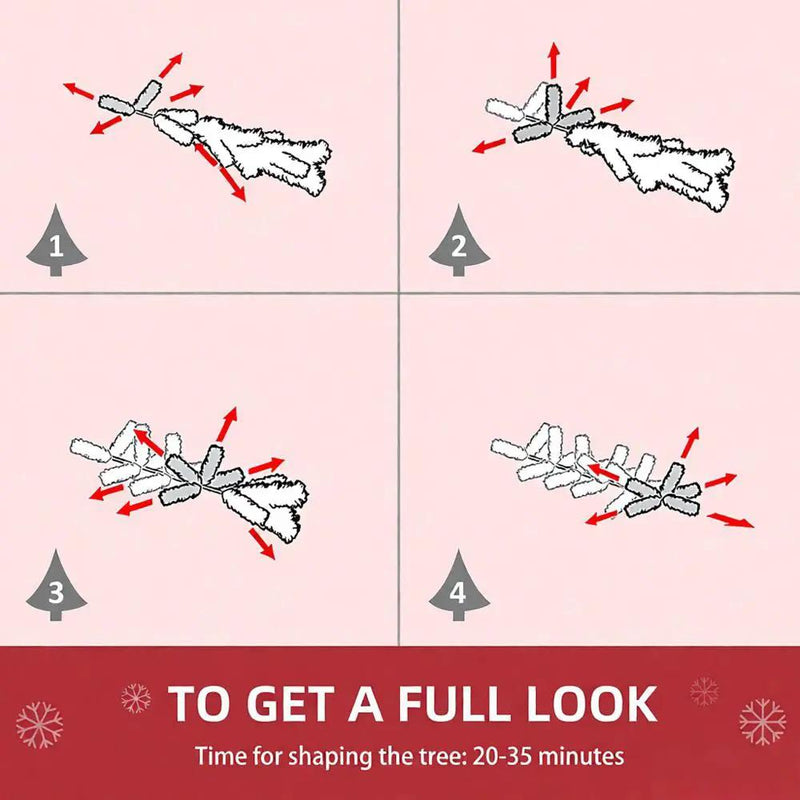 1

2

3

4

TO GET A FULL LOOK

Time for shaping the tree: 20-35 minutes