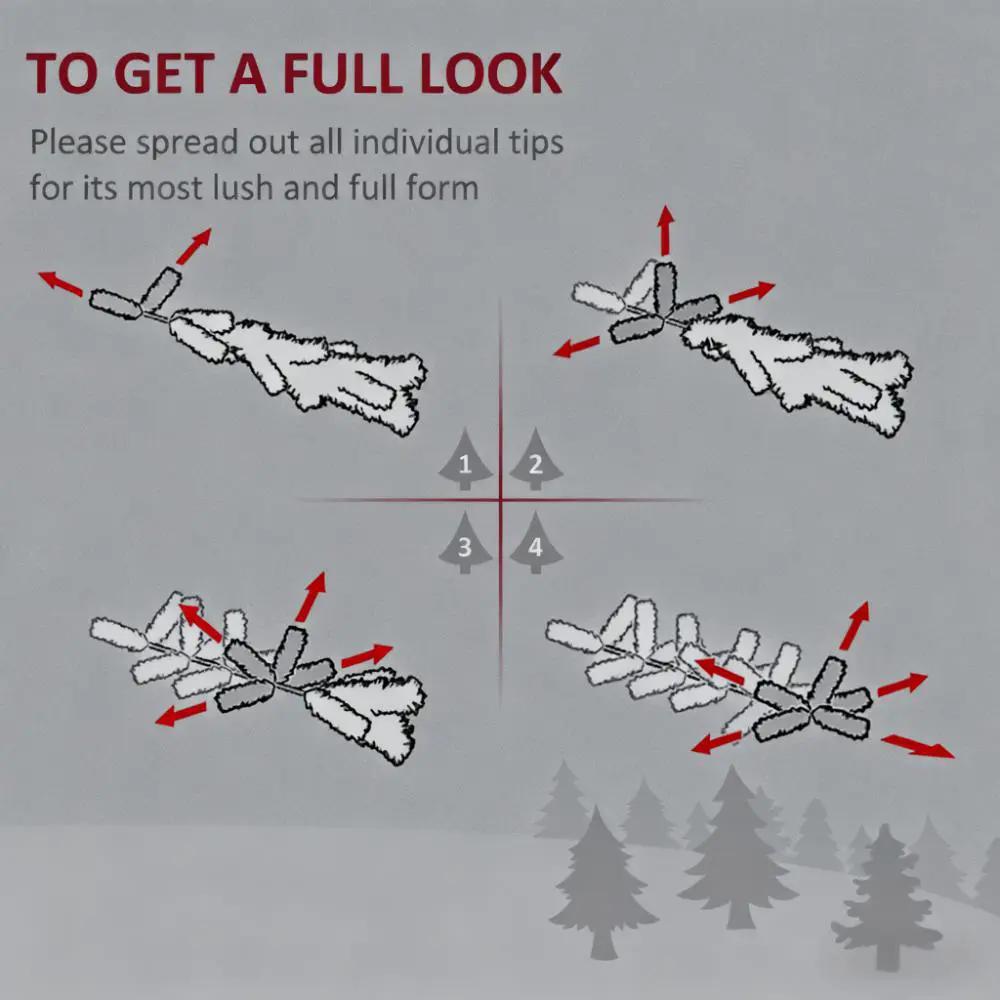 TO GET A FULL LOOK

Please spread out all individual tips for its most lush and full form

1
2
3
4