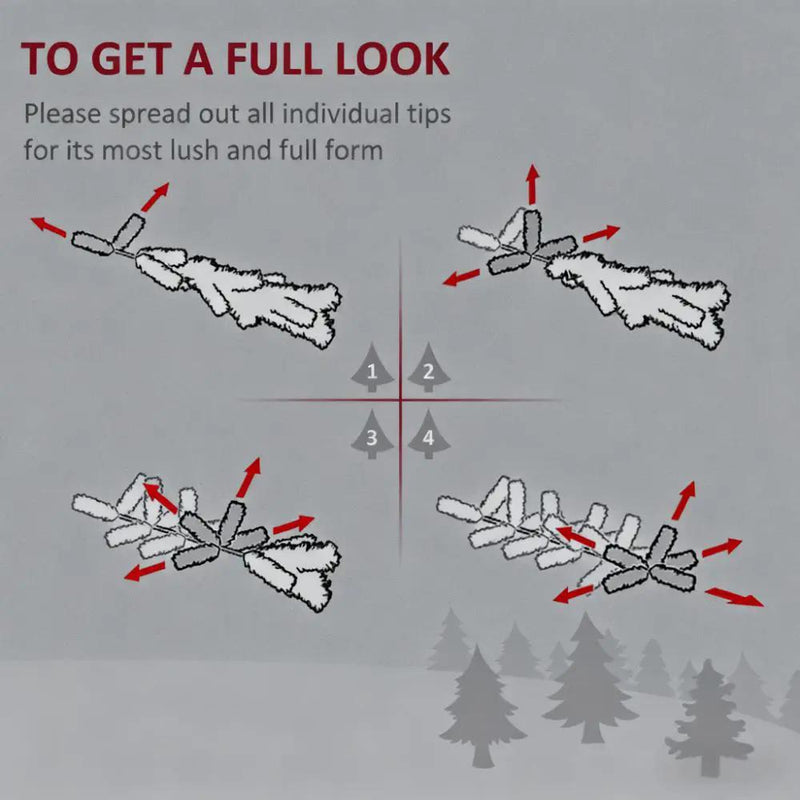 TO GET A FULL LOOK

Please spread out all individual tips for its most lush and full form

1

2

3

4