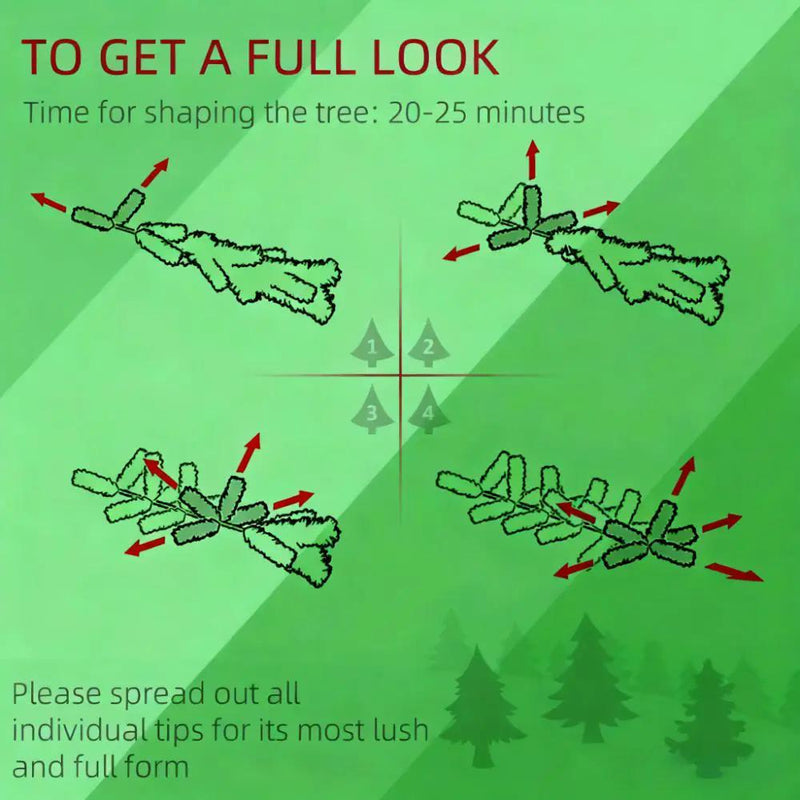 TO GET A FULL LOOK

Time for shaping the tree: 20-25 minutes

1 2
3 4

Please spread out all individual tips for its most lush and full form