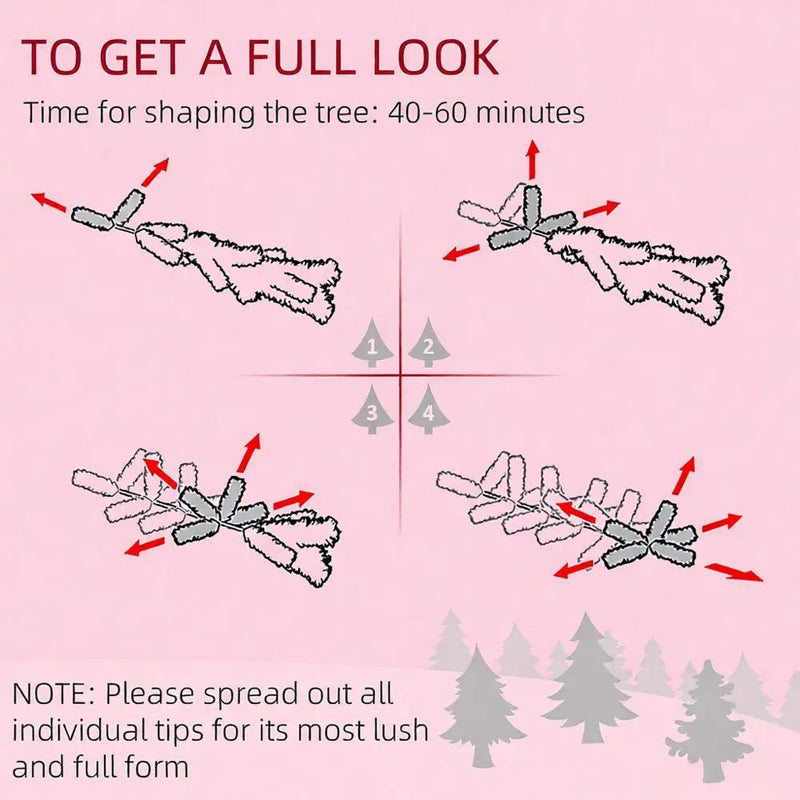 TO GET A FULL LOOK

Time for shaping the tree: 40-60 minutes

1
2
3
4

NOTE: Please spread out all individual tips for its most lush and full form