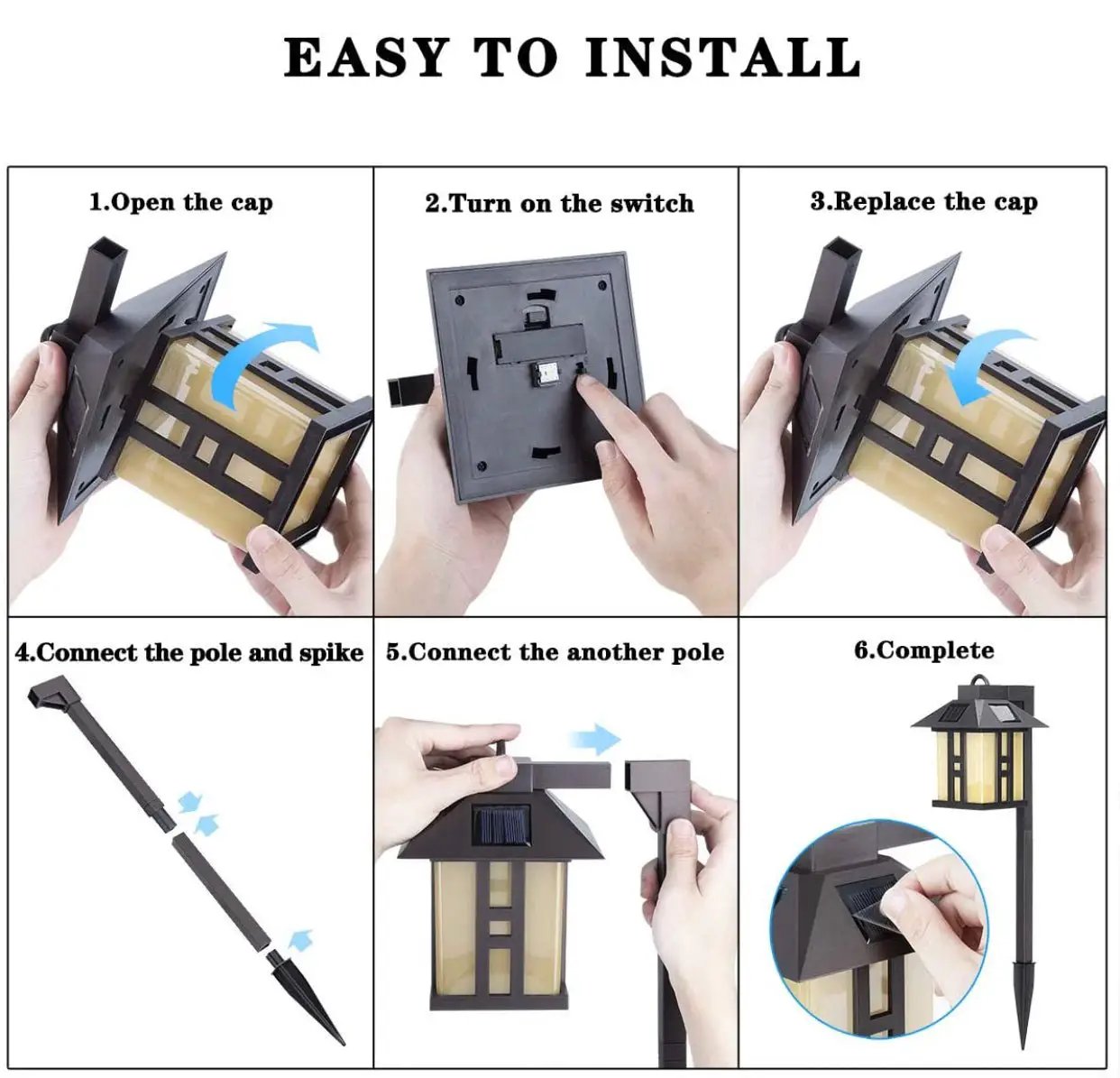 EASY TO INSTALL

1.Open the cap

2.Turn on the switch

3.Replace the cap

4.Connect the pole and spike

5.Connect the another pole

6.Complete